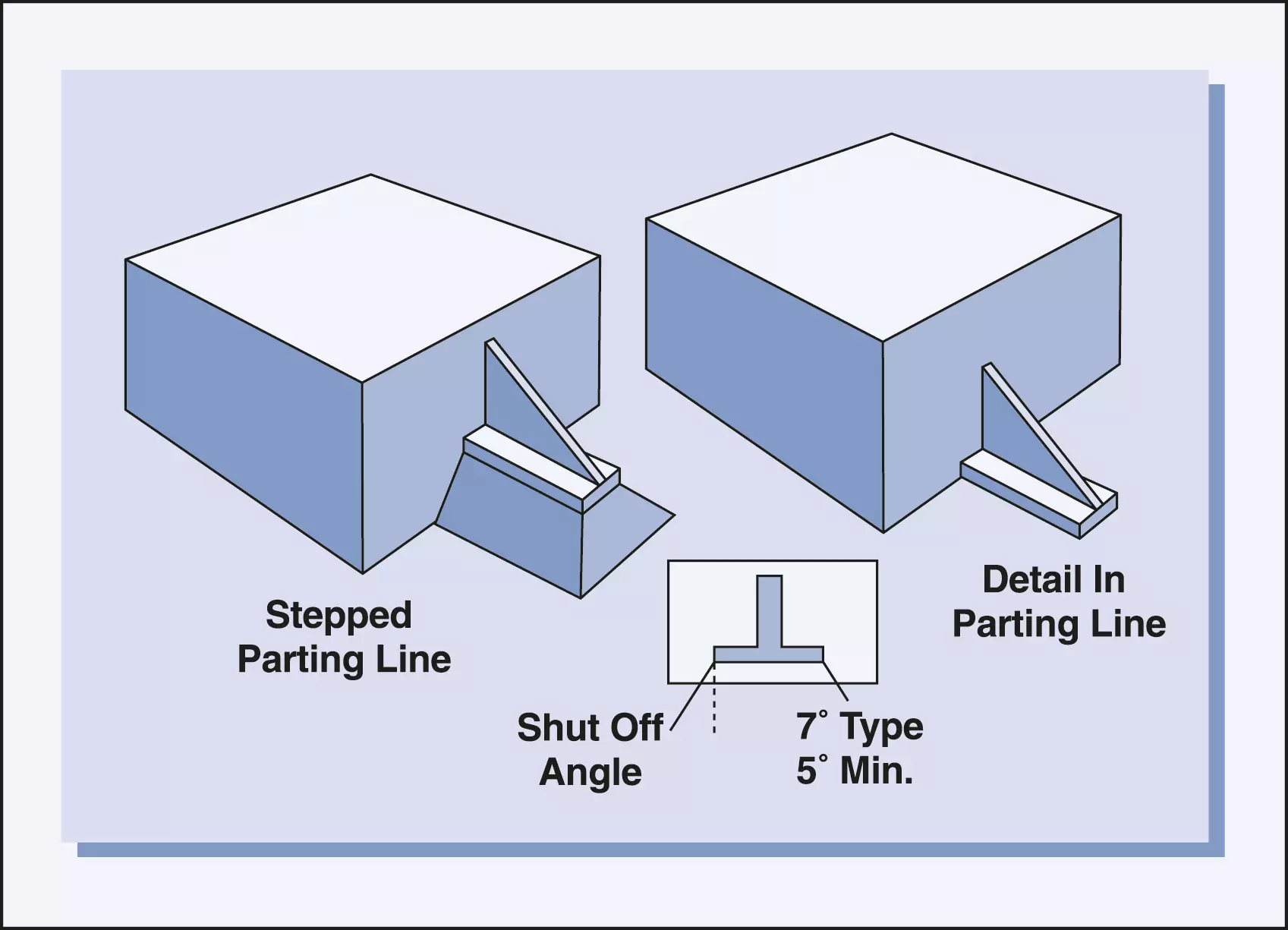 Stepped
Parting Line

Detail In
Parting Line

Shut Off
Angle

7° Type
5° Min.